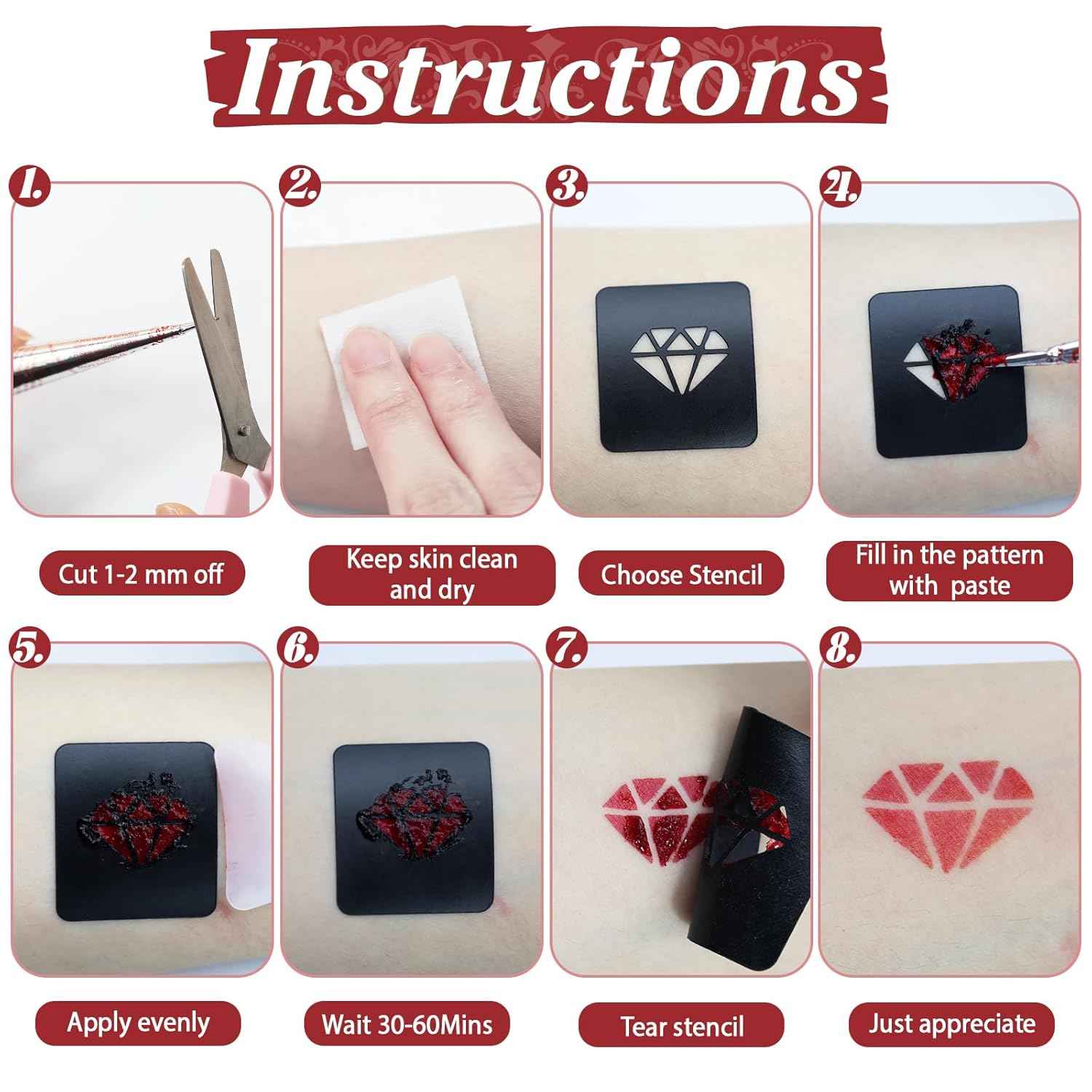 Instructions

1.
Cut 1-2 mm off

2.
Keep skin clean and dry

3.
Choose Stencil

4.
Fill in the pattern with paste

5.
Apply evenly

6.
Wait 30-60Mins

7.
Tear stencil

8.
Just appreciate