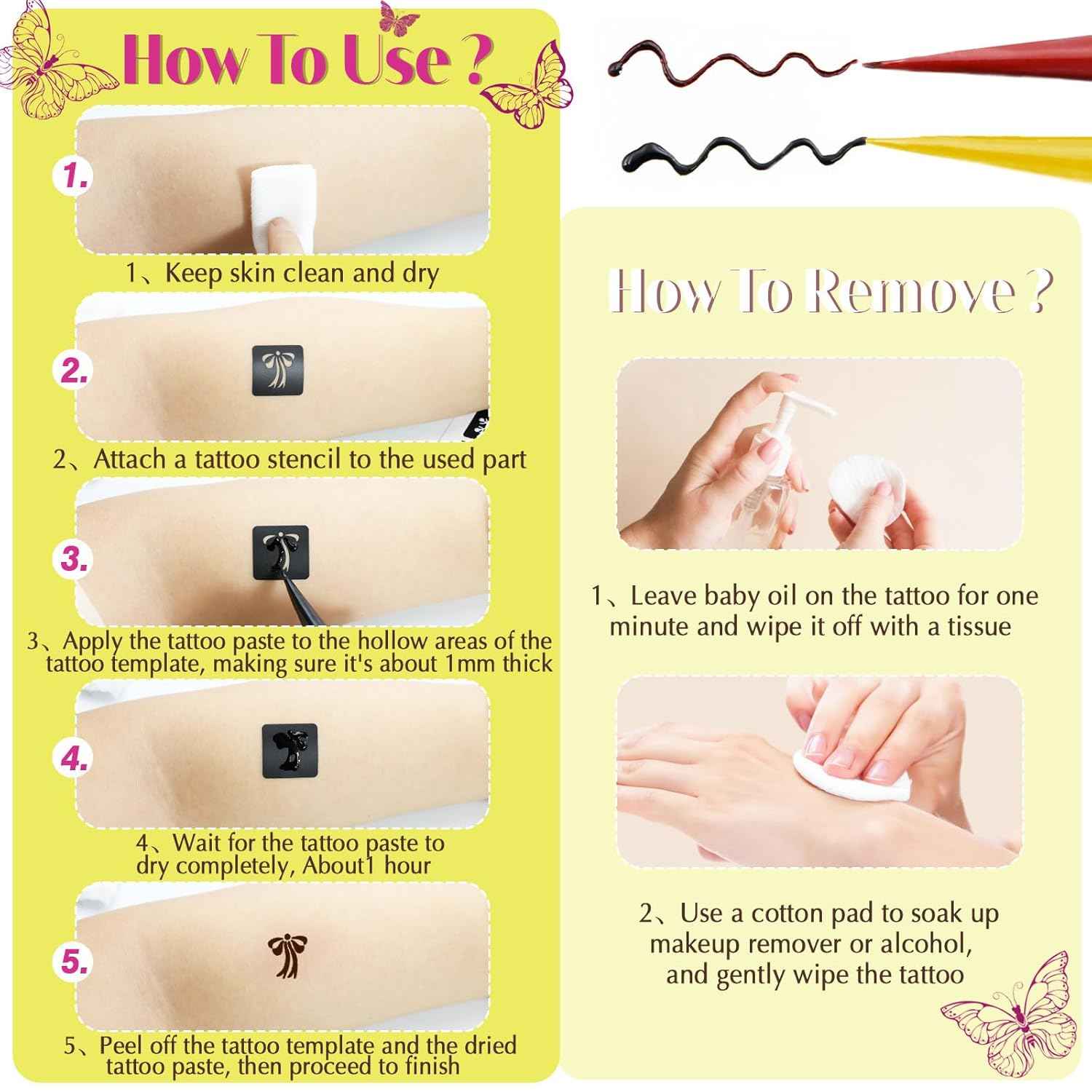 How To Use ?

1.

1、Keep skin clean and dry

2.

2、Attach a tattoo stencil to the used part

3.

3、Apply the tattoo paste to the hollow areas of the tattoo template, making sure it's about 1mm thick

4.

4、Wait for the tattoo paste to dry completely, About1 hour

5.

5、Peel off the tattoo template and the dried tattoo paste, then proceed to finish

How To Remove ?

1、Leave baby oil on the tattoo for one minute and wipe it off with a tissue

2、Use a cotton pad to soak up makeup remover or alcohol, and gently wipe the tattoo